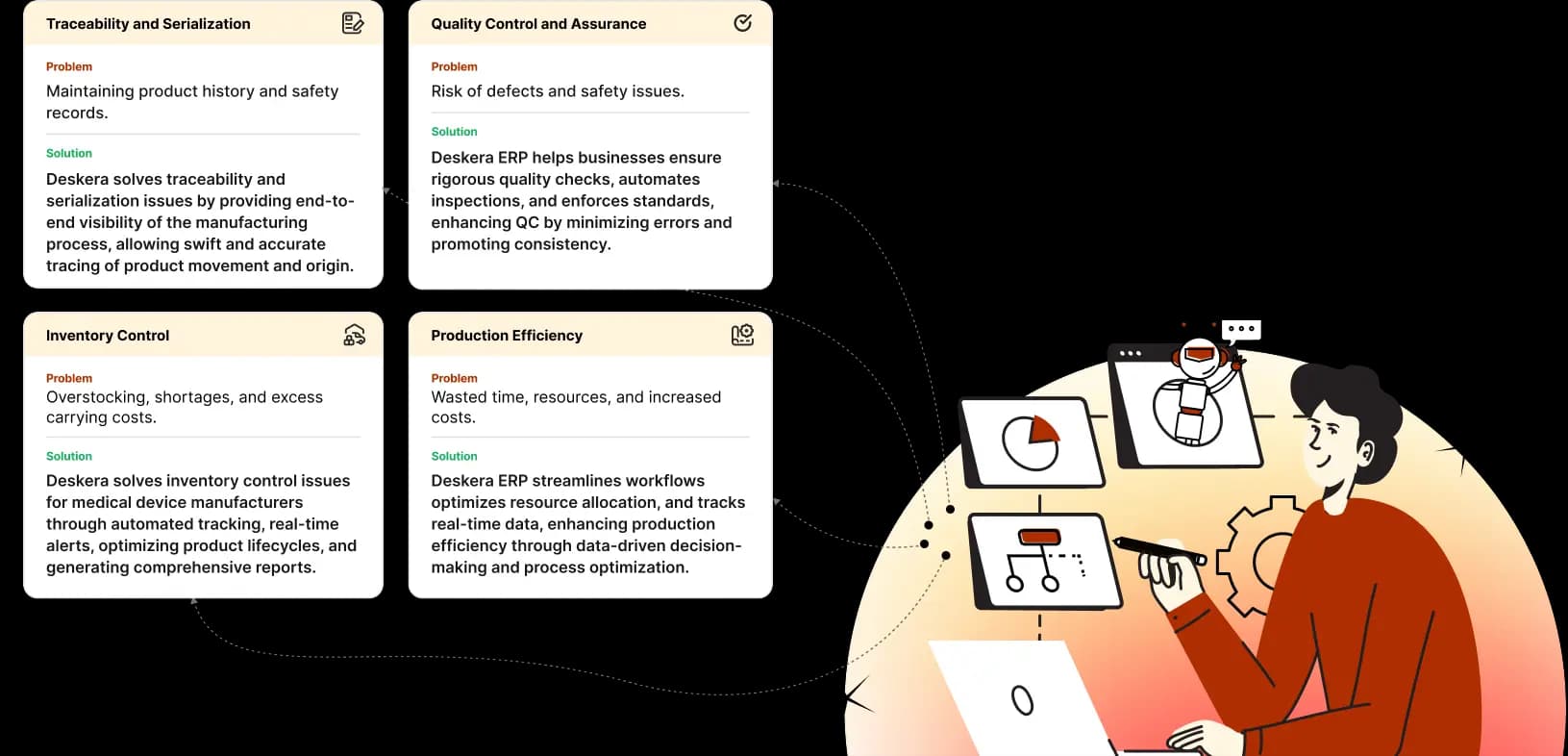 Traceability and Serialization

Problem
Maintaining product history and safety records.

Solution
Deskera solves traceability and serialization issues by providing end-to-end visibility of the manufacturing process, allowing swift and accurate tracing of product movement and origin.

Quality Control and Assurance

Problem
Risk of defects and safety issues.

Solution
Deskera ERP helps businesses ensure rigorous quality checks, automates inspections, and enforces standards, enhancing QC by minimizing errors and promoting consistency.

Inventory Control

Problem
Overstocking, shortages, and excess carrying costs.

Solution
Deskera solves inventory control issues for medical device manufacturers through automated tracking, real-time alerts, optimizing product lifecycles, and generating comprehensive reports.

Production Efficiency

Problem
Wasted time, resources, and increased costs.

Solution
Deskera ERP streamlines workflows optimizes resource allocation, and tracks real-time data, enhancing production efficiency through data-driven decision-making and process optimization.