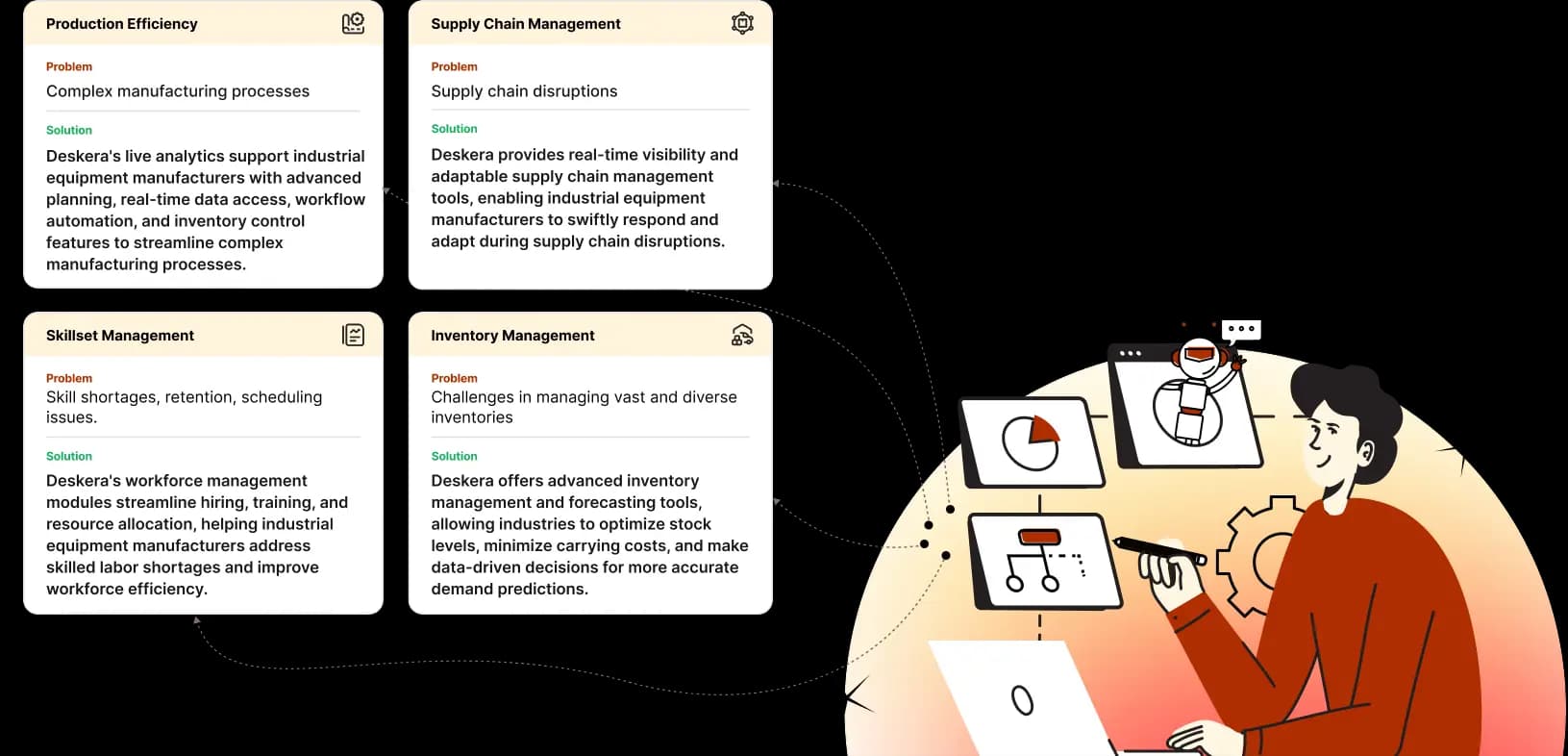 Production Efficiency

Problem
Complex manufacturing processes

Solution
Deskera's live analytics support industrial equipment manufacturers with advanced planning, real-time data access, workflow automation, and inventory control features to streamline complex manufacturing processes.

Supply Chain Management

Problem
Supply chain disruptions

Solution
Deskera provides real-time visibility and adaptable supply chain management tools, enabling industrial equipment manufacturers to swiftly respond and adapt during supply chain disruptions.

Skillset Management

Problem
Skill shortages, retention, scheduling issues.

Solution
Deskera's workforce management modules streamline hiring, training, and resource allocation, helping industrial equipment manufacturers address skilled labor shortages and improve workforce efficiency.

Inventory Management

Problem
Challenges in managing vast and diverse inventories

Solution
Deskera offers advanced inventory management and forecasting tools, allowing industries to optimize stock levels, minimize carrying costs, and make data-driven decisions for more accurate demand predictions.