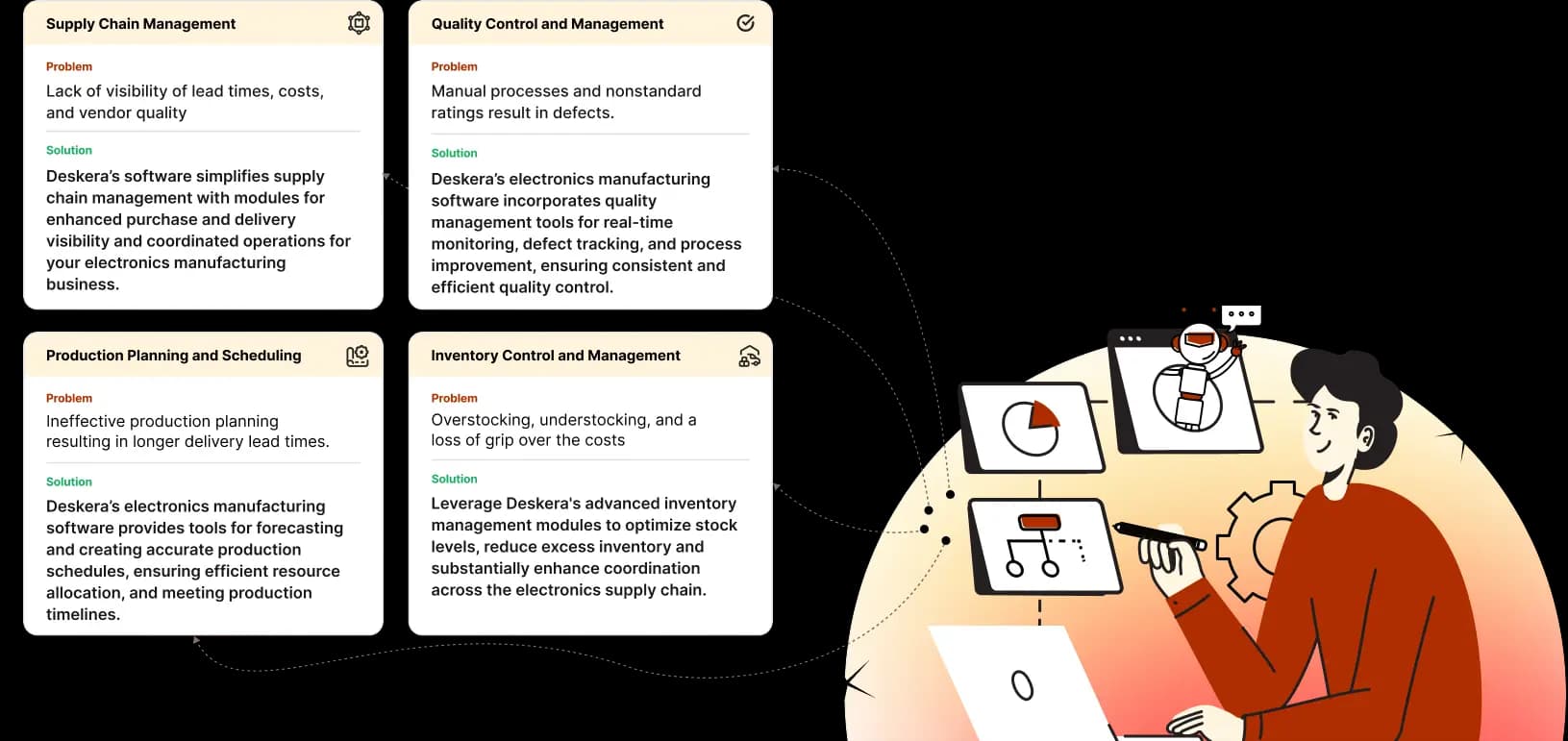 Supply Chain Management

Problem

Lack of visibility of lead times, costs, and vendor quality

Solution

Deskera's software simplifies supply chain management with modules for enhanced purchase and delivery visibility and coordinated operations for your electronics manufacturing business.

Quality Control and Management

Problem

Manual processes and nonstandard ratings result in defects.

Solution

Deskera's electronics manufacturing software incorporates quality management tools for real-time monitoring, defect tracking, and process improvement, ensuring consistent and efficient quality control.

Production Planning and Scheduling

Problem

Ineffective production planning resulting in longer delivery lead times.

Solution

Deskera's electronics manufacturing software provides tools for forecasting and creating accurate production schedules, ensuring efficient resource allocation, and meeting production timelines.

Inventory Control and Management

Problem

Overstocking, understocking, and a loss of grip over the costs

Solution

Leverage Deskera's advanced inventory management modules to optimize stock levels, reduce excess inventory and substantially enhance coordination across the electronics supply chain.