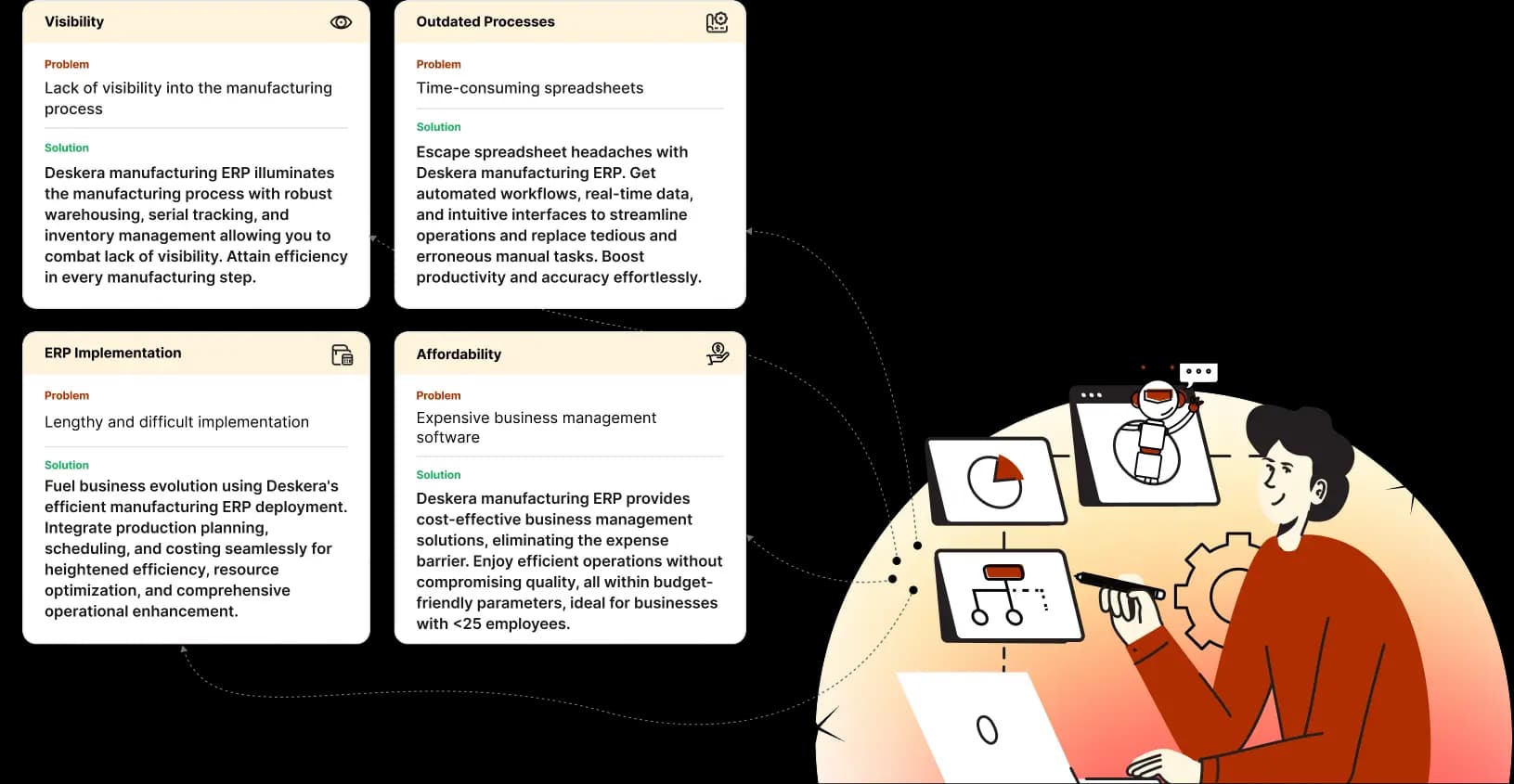 Visibility

Problem

Lack of visibility into the manufacturing process

Solution

Deskera manufacturing ERP illuminates the manufacturing process with robust warehousing, serial tracking, and inventory management allowing you to combat lack of visibility. Attain efficiency in every manufacturing step.

Outdated Processes

Problem

Time-consuming spreadsheets

Solution

Escape spreadsheet headaches with Deskera manufacturing ERP. Get automated workflows, real-time data, and intuitive interfaces to streamline operations and replace tedious and erroneous manual tasks. Boost productivity and accuracy effortlessly.

ERP Implementation

Problem

Lengthy and difficult implementation

Solution

Fuel business evolution using Deskera's efficient manufacturing ERP deployment. Integrate production planning, scheduling, and costing seamlessly for heightened efficiency, resource optimization, and comprehensive operational enhancement.

Affordability

Problem

Expensive business management software

Solution

Deskera manufacturing ERP provides cost-effective business management solutions, eliminating the expense barrier. Enjoy efficient operations without compromising quality, all within budget-friendly parameters, ideal for businesses with <25 employees.