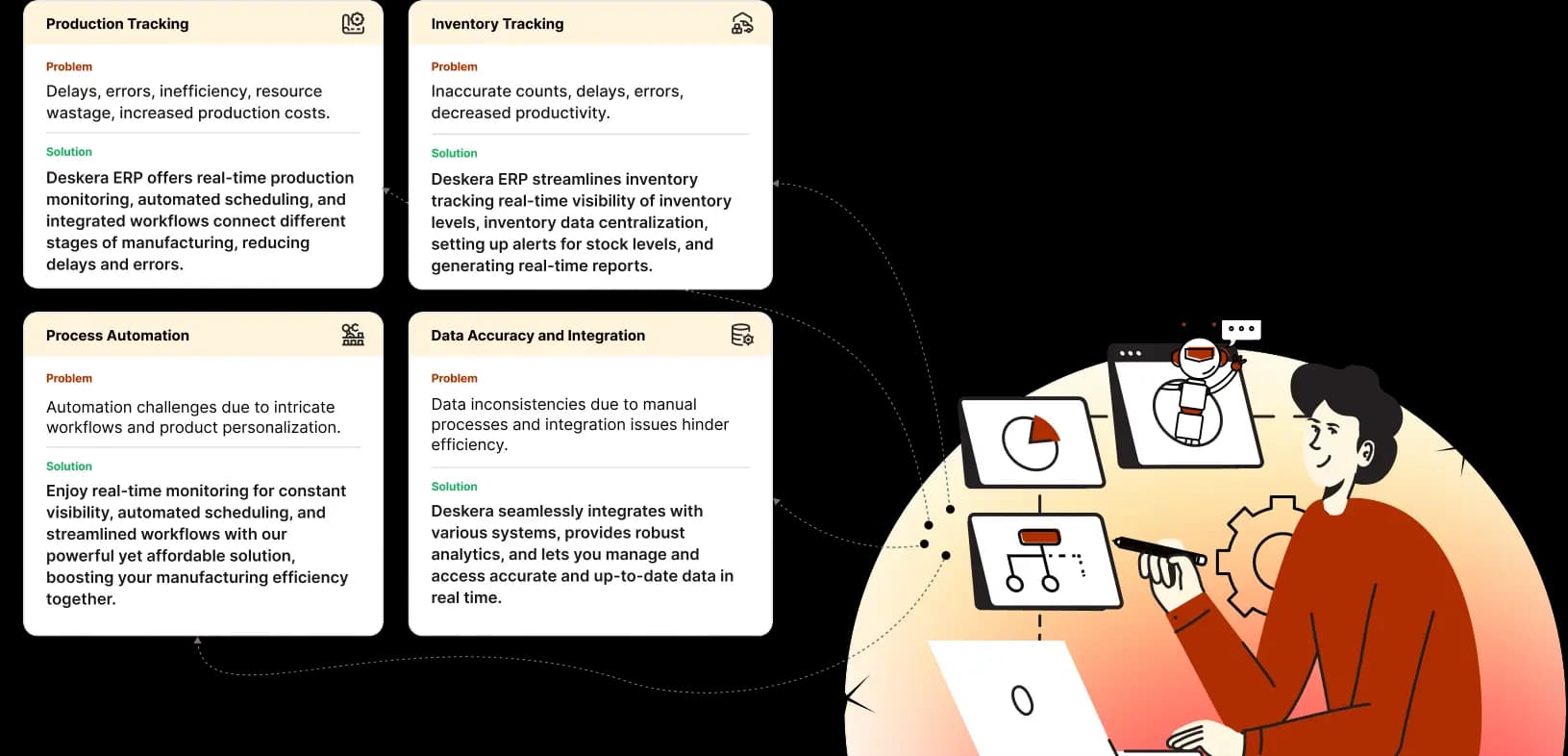 Production Tracking

Problem

Delays, errors, inefficiency, resource wastage, increased production costs.

Solution

Deskera ERP offers real-time production monitoring, automated scheduling, and integrated workflows connect different stages of manufacturing, reducing delays and errors.

Inventory Tracking

Problem

Inaccurate counts, delays, errors, decreased productivity.

Solution

Deskera ERP streamlines inventory tracking real-time visibility of inventory levels, inventory data centralization, setting up alerts for stock levels, and generating real-time reports.

Process Automation

Problem

Automation challenges due to intricate workflows and product personalization.

Solution

Enjoy real-time monitoring for constant visibility, automated scheduling, and streamlined workflows with our powerful yet affordable solution, boosting your manufacturing efficiency together.

Data Accuracy and Integration

Problem

Data inconsistencies due to manual processes and integration issues hinder efficiency.

Solution

Deskera seamlessly integrates with various systems, provides robust analytics, and lets you manage and access accurate and up-to-date data in real time.