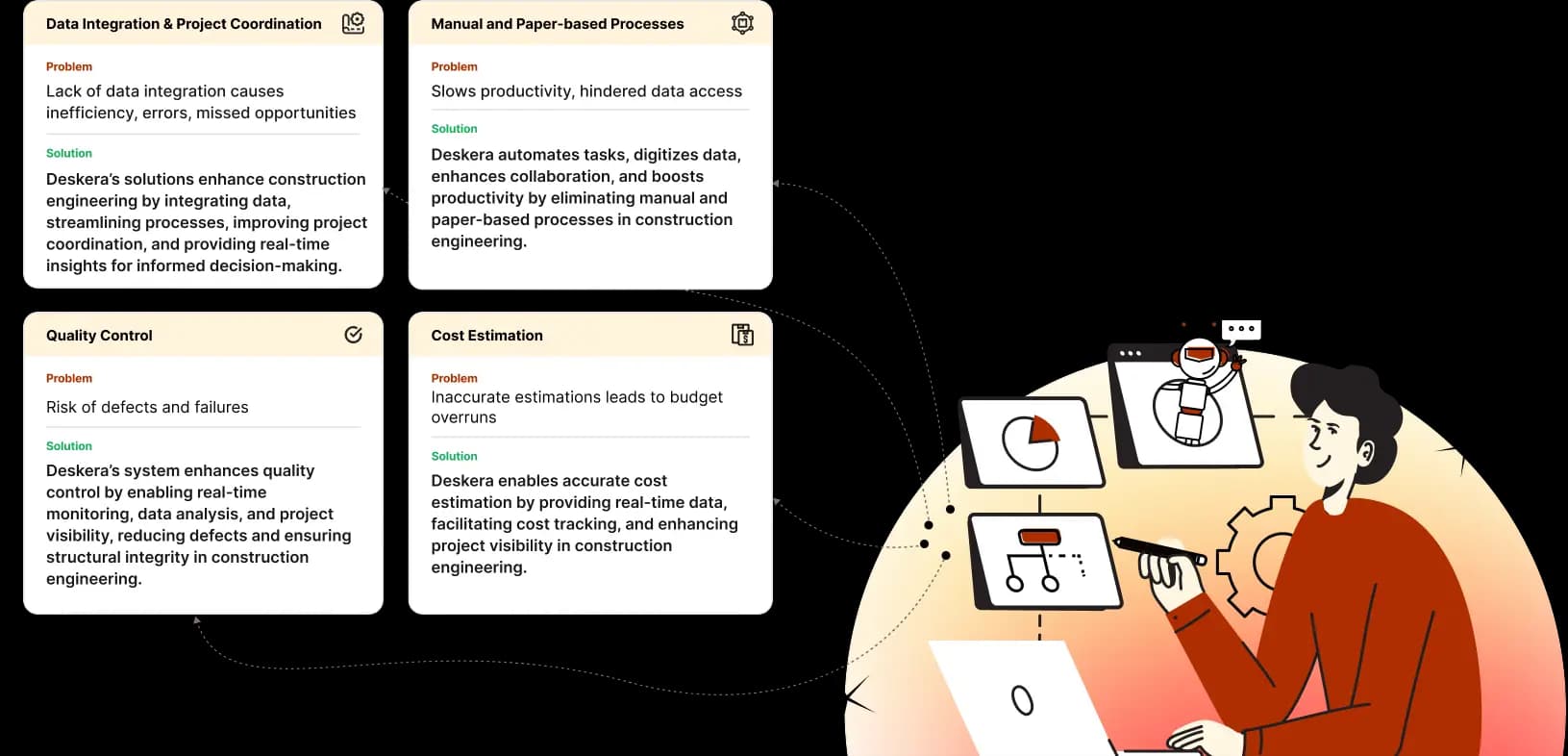 Data Integration & Project Coordination

Problem

Lack of data integration causes inefficiency, errors, missed opportunities

Solution

Deskera's solutions enhance construction engineering by integrating data, streamlining processes, improving project coordination, and providing real-time insights for informed decision-making.

Manual and Paper-based Processes

Problem

Slows productivity, hindered data access

Solution

Deskera automates tasks, digitizes data, enhances collaboration, and boosts productivity by eliminating manual and paper-based processes in construction engineering.

Quality Control

Problem

Risk of defects and failures

Solution

Deskera's system enhances quality control by enabling real-time monitoring, data analysis, and project visibility, reducing defects and ensuring structural integrity in construction engineering.

Cost Estimation

Problem

Inaccurate estimations leads to budget overruns

Solution

Deskera enables accurate cost estimation by providing real-time data, facilitating cost tracking, and enhancing project visibility in construction engineering.