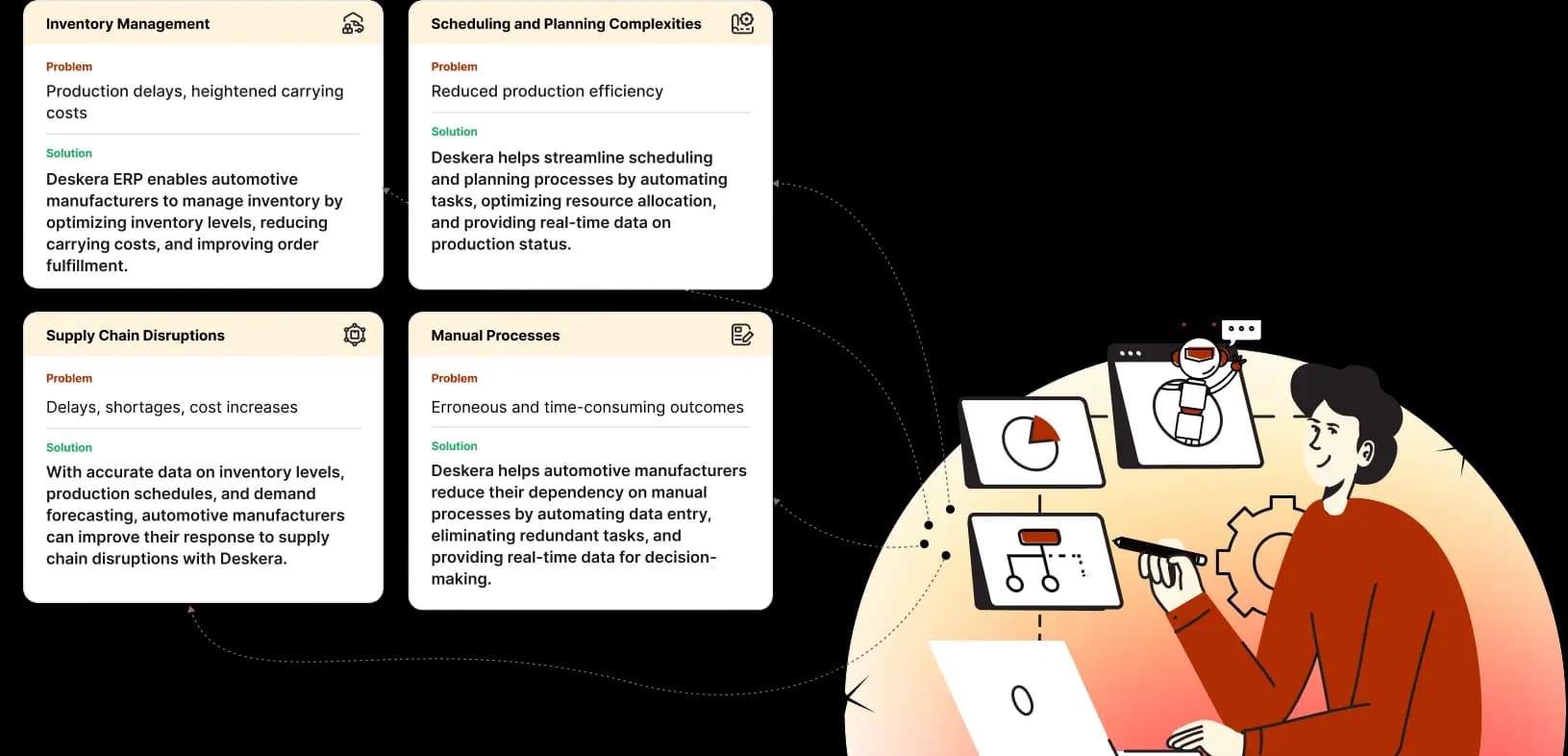 Inventory Management

Problem

Production delays, heightened carrying costs

Solution

Deskera ERP enables automotive manufacturers to manage inventory by optimizing inventory levels, reducing carrying costs, and improving order fulfillment.

Scheduling and Planning Complexities

Problem

Reduced production efficiency

Solution

Deskera helps streamline scheduling and planning processes by automating tasks, optimizing resource allocation, and providing real-time data on production status.

Supply Chain Disruptions

Problem

Delays, shortages, cost increases

Solution

With accurate data on inventory levels, production schedules, and demand forecasting, automotive manufacturers can improve their response to supply chain disruptions with Deskera.

Manual Processes

Problem

Erroneous and time-consuming outcomes

Solution

Deskera helps automotive manufacturers reduce their dependency on manual processes by automating data entry, eliminating redundant tasks, and providing real-time data for decision-making.