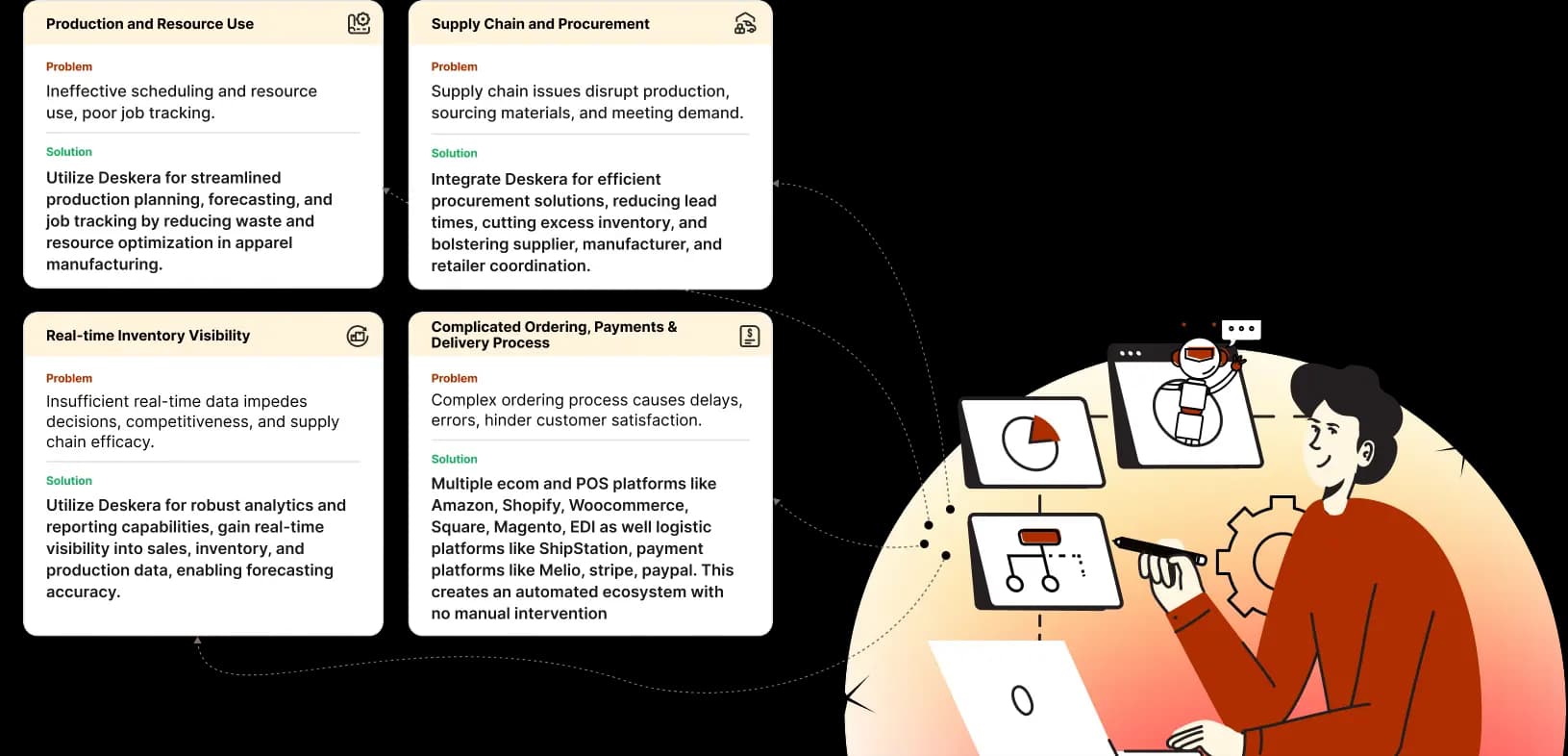 Production and Resource Use

Problem

Ineffective scheduling and resource use, poor job tracking.

Solution

Utilize Deskera for streamlined production planning, forecasting, and job tracking by reducing waste and resource optimization in apparel manufacturing.

Supply Chain and Procurement

Problem

Supply chain issues disrupt production, sourcing materials, and meeting demand.

Solution

Integrate Deskera for efficient procurement solutions, reducing lead times, cutting excess inventory, and bolstering supplier, manufacturer, and retailer coordination.

Real-time Inventory Visibility

Problem

Insufficient real-time data impedes decisions, competitiveness, and supply chain efficacy.

Solution

Utilize Deskera for robust analytics and reporting capabilities, gain real-time visibility into sales, inventory, and production data, enabling forecasting accuracy.

Complicated Ordering, Payments & Delivery Process

Problem

Complex ordering process causes delays, errors, hinder customer satisfaction.

Solution

Multiple ecom and POS platforms like Amazon, Shopify, Woocommerce, Square, Magento, EDI as well logistic platforms like ShipStation, payment platforms like Melio, stripe, paypal. This creates an automated ecosystem with no manual intervention